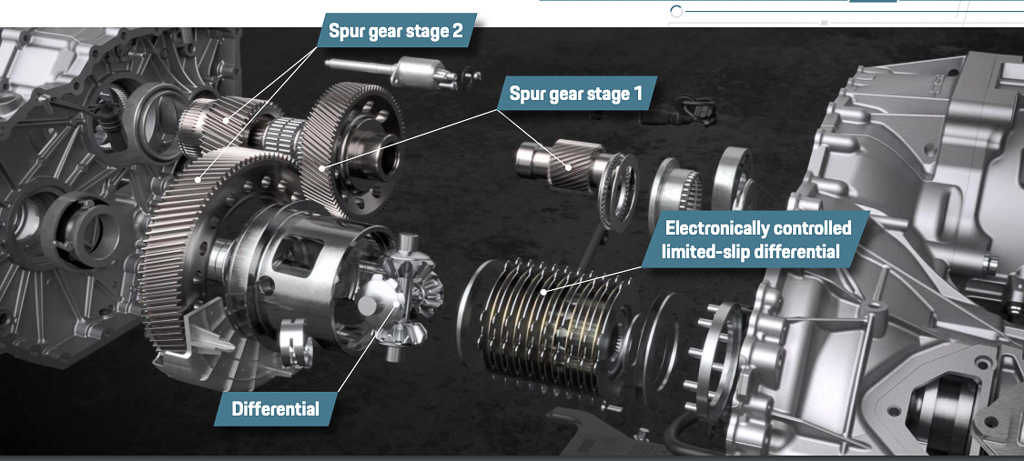 Spur gear stage 2

Spur gear stage 1

Electronically controlled limited-slip differential

Differential