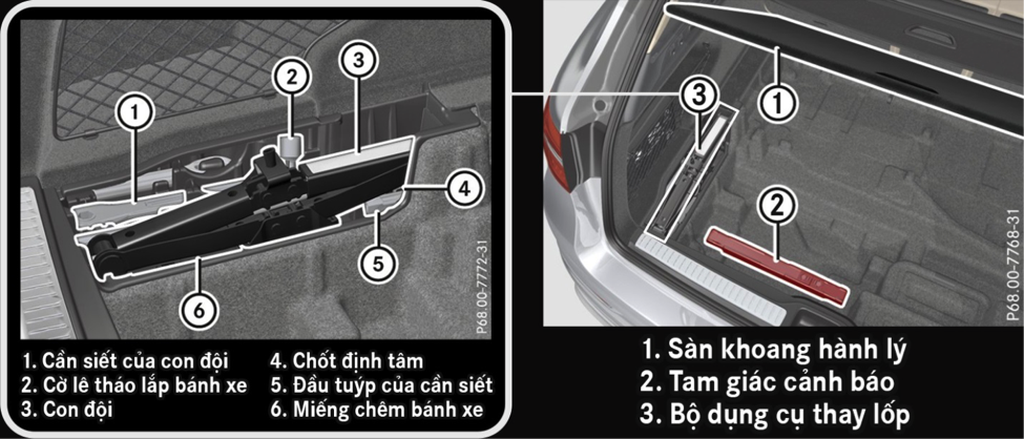 1
2
3
4
5
6
P68.00-7772-31

1. Cần siết của con đội
2. Cờ lê tháo lắp bánh xe
3. Con đội

4. Chốt định tâm
5. Đầu tuýp của cần siết
6. Miếng chêm bánh xe

3
1
2
P68.00-7768-31

1. Sàn khoang hành lý
2. Tam giác cảnh báo
3. Bộ dụng cụ thay lốp