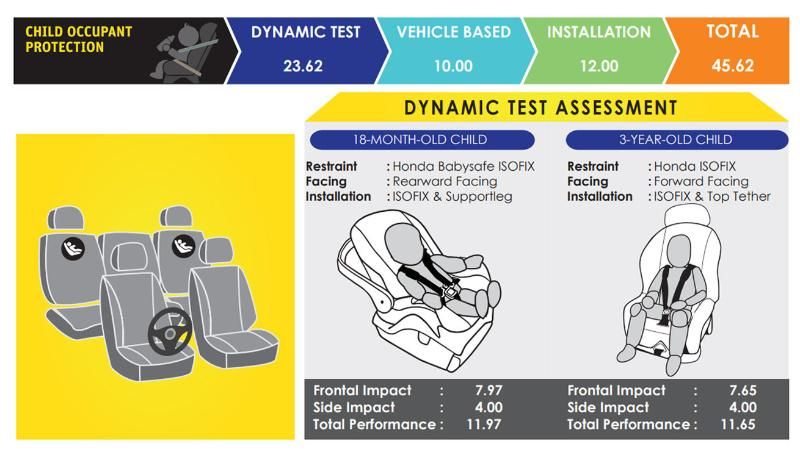 CHILD OCCUPANT PROTECTION

DYNAMIC TEST
23.62

VEHICLE BASED
10.00

INSTALLATION
12.00

TOTAL
45.62

DYNAMIC TEST ASSESSMENT

18-MONTH-OLD CHILD

Restraint : Honda Babysafe ISOFIX
Facing : Rearward Facing
Installation : ISOFIX & Supportleg

Frontal Impact : 7.97
Side Impact : 4.00
Total Performance : 11.97

3-YEAR-OLD CHILD

Restraint : Honda ISOFIX
Facing : Forward Facing
Installation : ISOFIX & Top Tether

Frontal Impact : 7.65
Side Impact : 4.00
Total Performance : 11.65